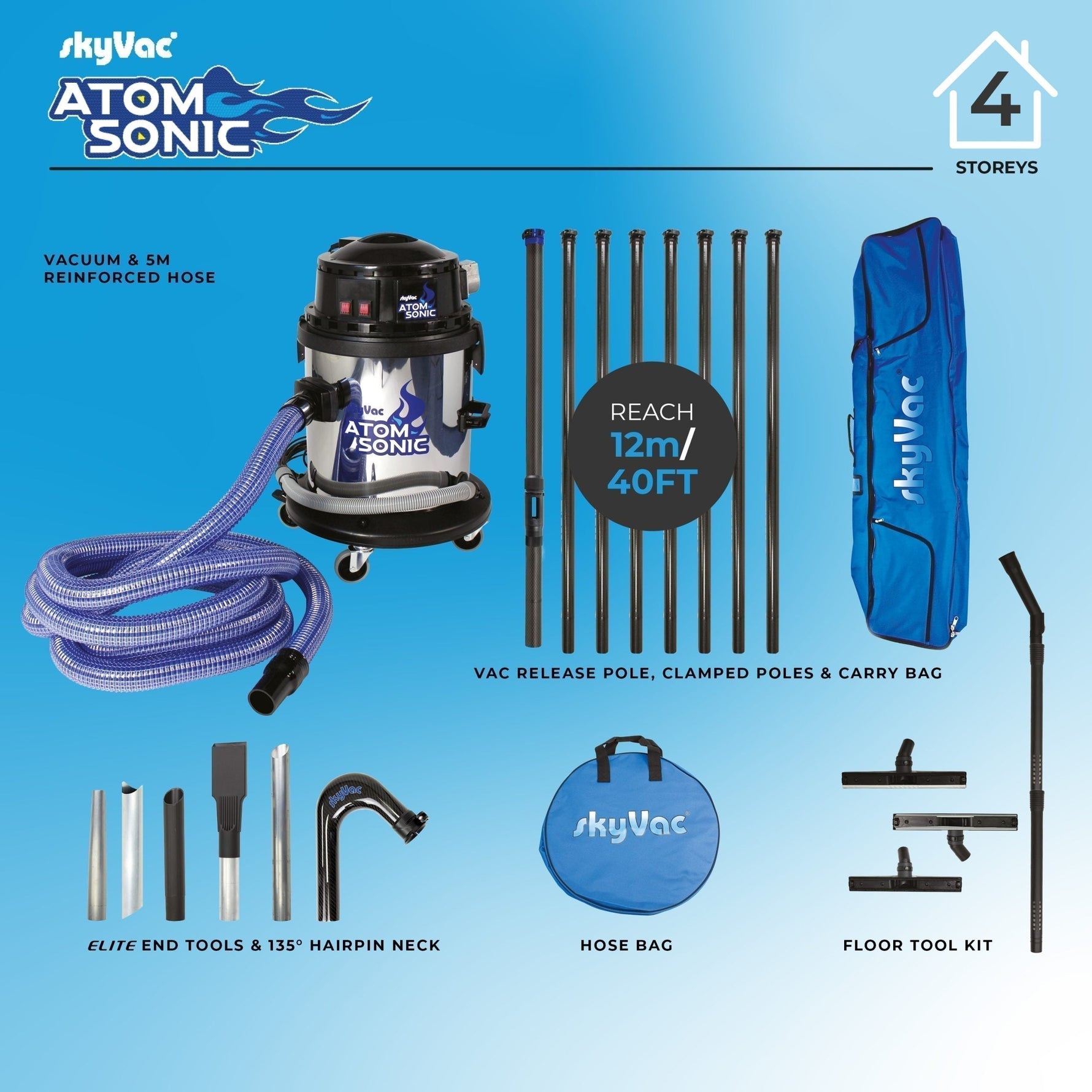 skyVac®

ATOM SONIC

4

STOREYS

VACUUM & 5M REINFORCED HOSE

skyVac ATOM SONIC

skyVac ATOM SONIC

REACH 12m/ 40FT

skyVac®

VAC RELEASE POLE, CLAMPED POLES & CARRY BAG

skyVac

skyVac®

ELITE END TOOLS & 135° HAIRPIN NECK

HOSE BAG

FLOOR TOOL KIT